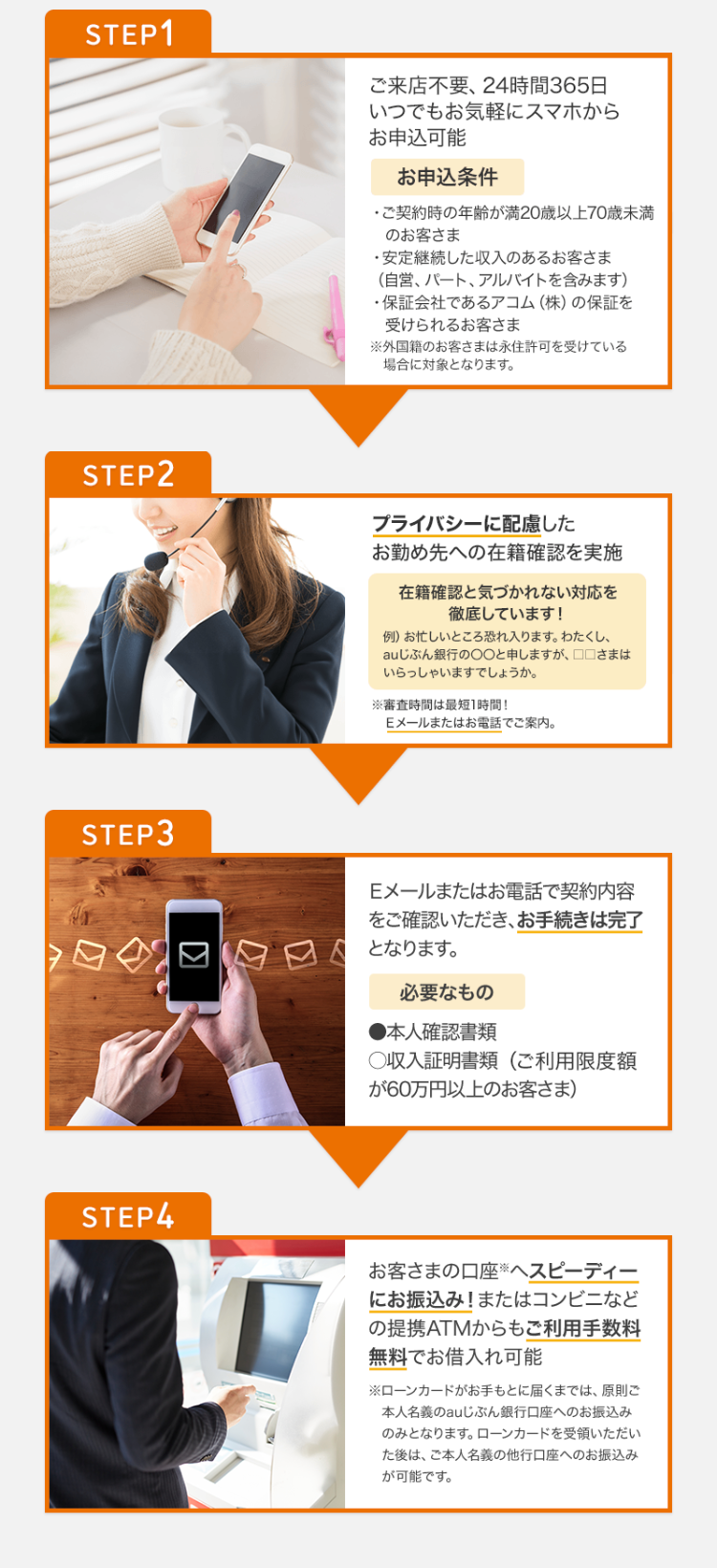 STEP1

ご来店不要、24時間365日いつでもお気軽にスマホからお申込可能

お申込条件

・ご契約時の年齢が満20歳以上70歳未満のお客さま
・安定継続した収入のあるお客さま（自営、パート、アルバイトを含みます）
・保証会社であるアコム（株）の保証を受けられるお客さま
※外国籍のお客さまは永住許可を受けている場合に対象となります。

STEP2

プライバシーに配慮したお勤め先への在籍確認を実施

在籍確認と気づかれない対応を徹底しています！

例）お忙しいところ恐れ入ります。わたくし、auじぶん銀行の〇〇と申しますが、□□さまはいらっしゃいますでしょうか。

※審査時間は最短1時間！
Eメールまたはお電話でご案内。

STEP3

Eメールまたはお電話で契約内容をご確認いただき、お手続きは完了となります。

必要なもの

●本人確認書類
〇収入証明書類（ご利用限度額が60万円以上のお客さま）

STEP4

お客さまの口座※へスピーディーにお振込み！またはコンビニなどの提携ATMからもご利用手数料無料でお借入れ可能

※ローンカードがお手もとに届くまでは、原則ご本人名義のauじぶん銀行口座へのお振込みのみとなります。ローンカードを受領いただいた後は、ご本人名義の他行口座へのお振込みが可能です。