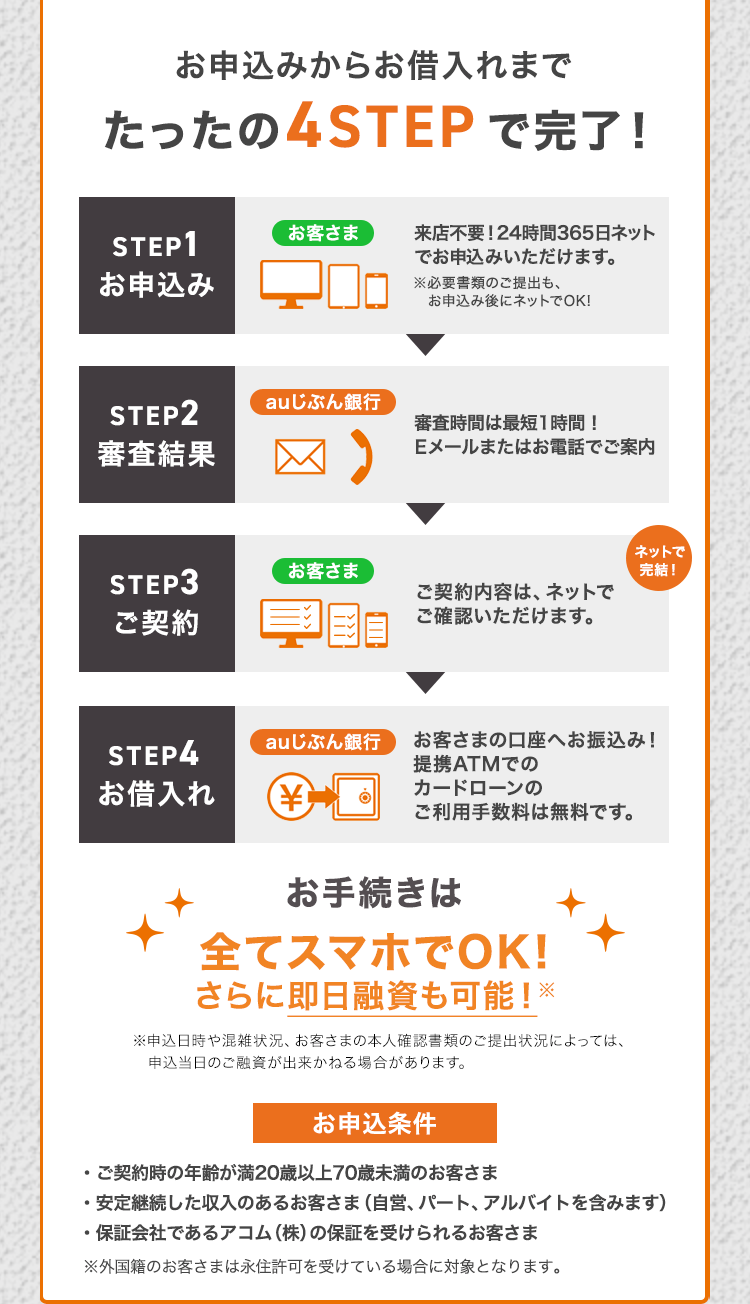 お申込みからお借入れまで
たったの4STEPで完了！

STEP1
お申込み
お客さま
来店不要！24時間365日ネットでお申込みいただけます。
※必要書類のご提出も、お申込み後にネットでOK!

STEP2
審査結果
auじぶん銀行
審査時間は最短1時間！
Eメールまたはお電話でご案内

STEP3
ご契約
お客さま
ご契約内容は、ネットでご確認いただけます。
ネットで完結！

STEP4
お借入れ
auじぶん銀行
お客さまの口座へお振込み！
提携ATMでのカードローンのご利用手数料は無料です。

お手続きは
全てスマホでOK!
さらに即日融資も可能！※
※申込日時や混雑状況、お客さまの本人確認書類のご提出状況によっては、申込当日のご融資が出来かねる場合があります。

お申込条件
・ご契約時の年齢が満20歳以上70歳未満のお客さま
・安定継続した収入のあるお客さま（自営、パート、アルバイトを含みます）
・保証会社であるアコム（株）の保証を受けられるお客さま
※外国籍のお客さまは永住許可を受けている場合に対象となります。